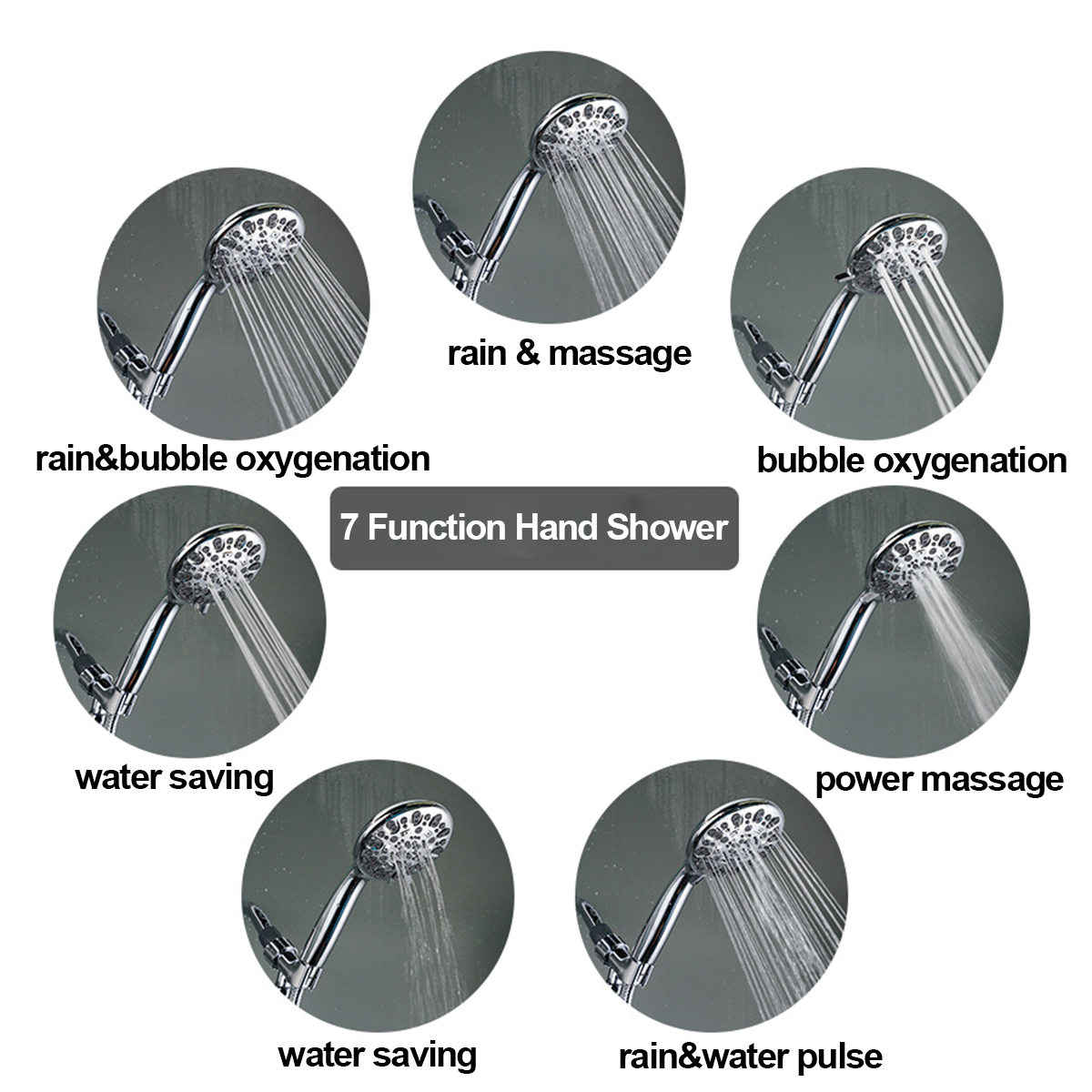 rain & massage

rain&bubble oxygenation

bubble oxygenation

7 Function Hand Shower

water saving

power massage

water saving

rain&water pulse