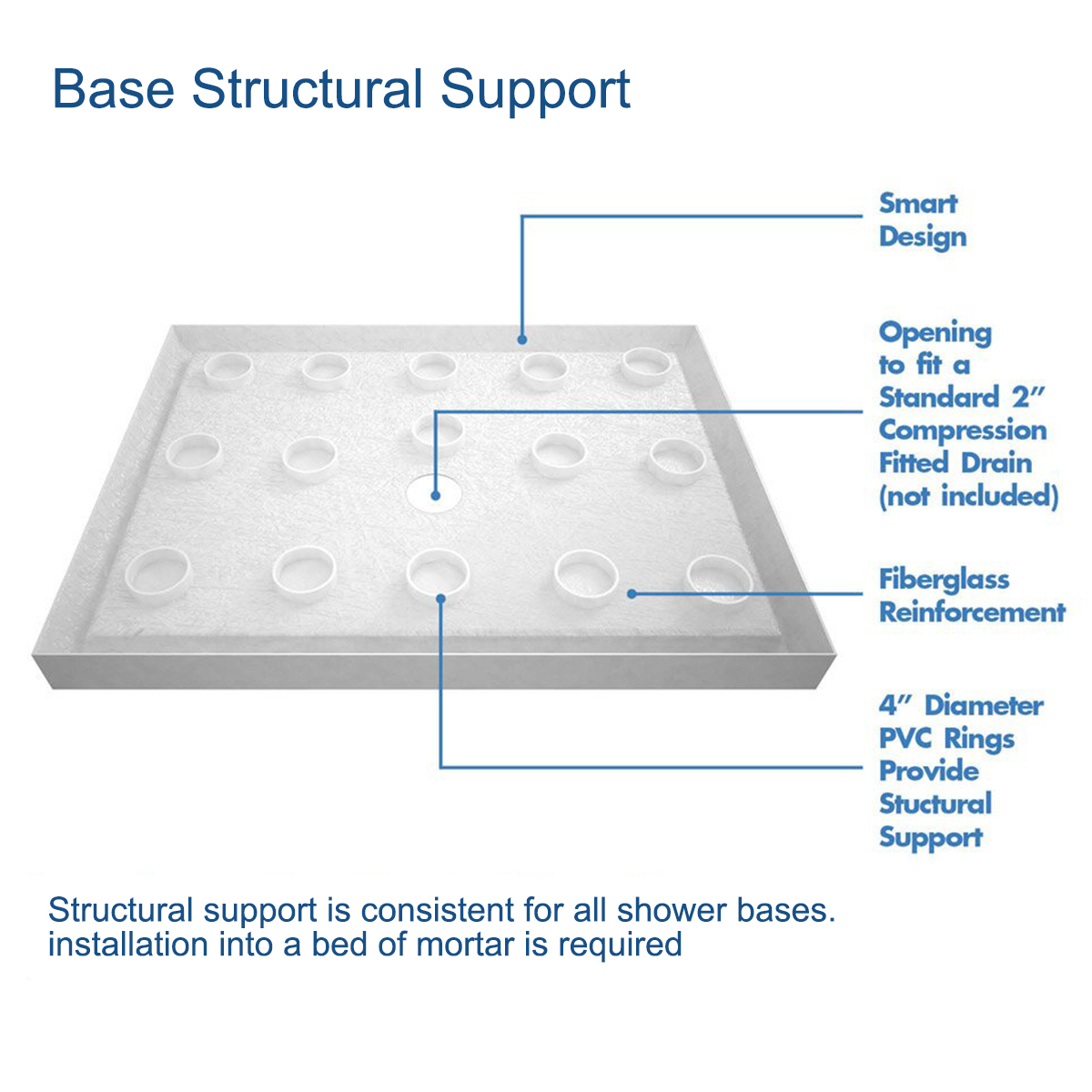 Base Structural Support

Smart Design

Opening to fit a Standard 2″ Compression Fitted Drain (not included)

Fiberglass Reinforcement

4″ Diameter PVC Rings Provide Stuctural Support

Structural support is consistent for all shower bases. installation into a bed of mortar is required