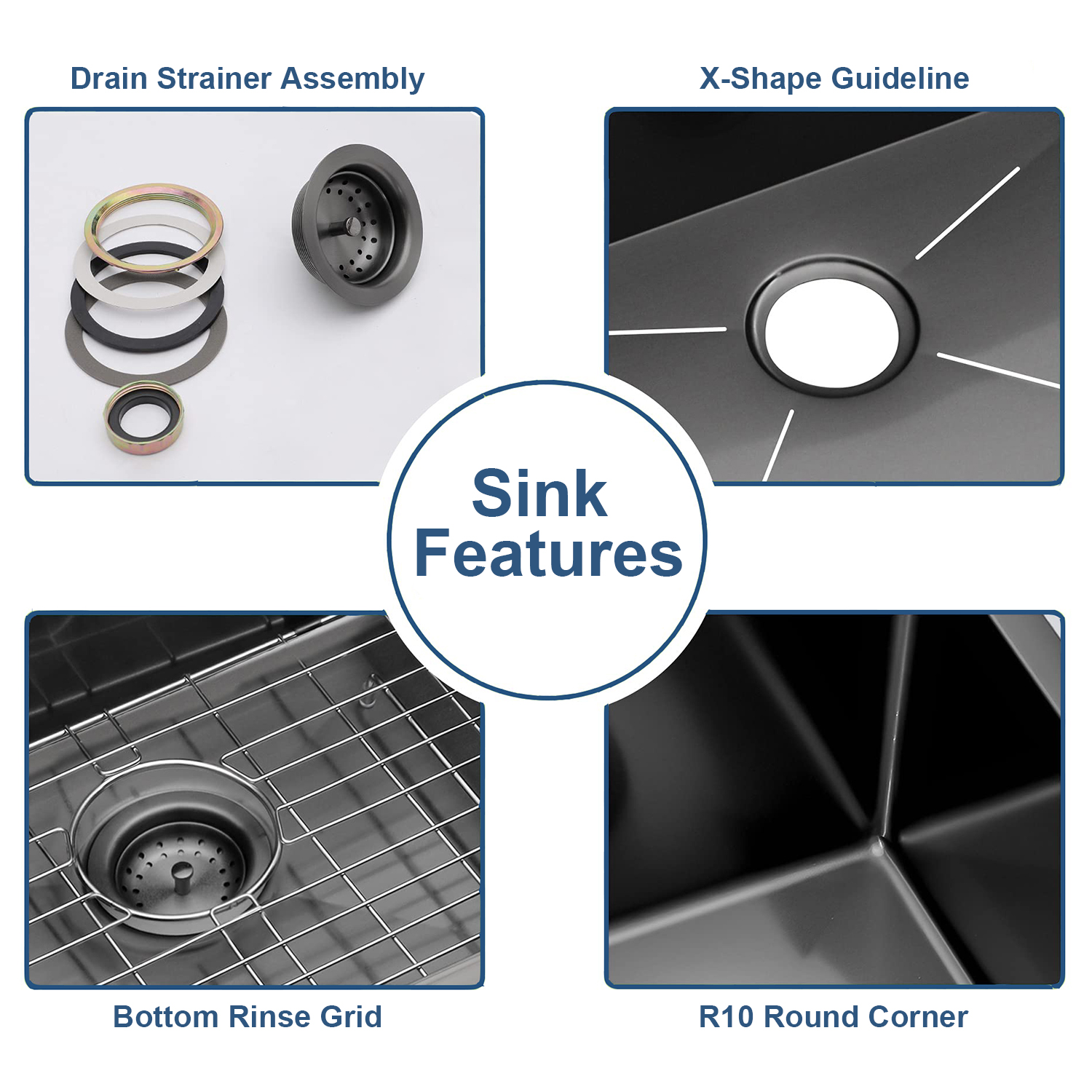 Drain Strainer Assembly

X-Shape Guideline

Sink Features

Bottom Rinse Grid

R10 Round Corner