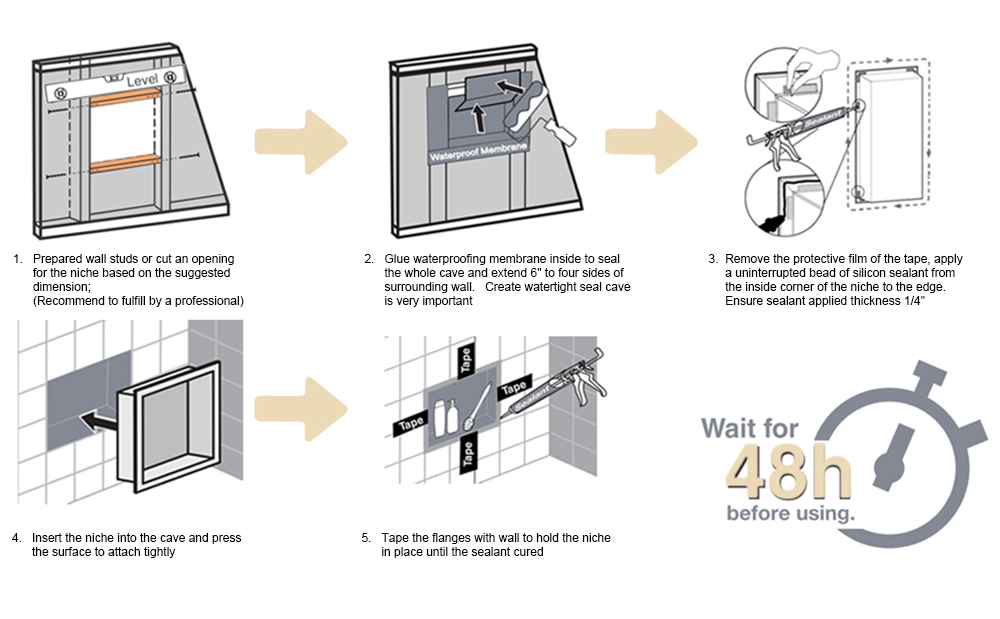 Level

1. Prepared wall studs or cut an opening for the niche based on the suggested dimension;
(Recommend to fulfill by a professional)

Waterproof Membrane

2. Glue waterproofing membrane inside to seal the whole cave and extend 6" to four sides of surrounding wall. Create watertight seal cave is very important

Sealant

3. Remove the protective film of the tape, apply a uninterrupted bead of silicon sealant from the inside corner of the niche to the edge. Ensure sealant applied thickness 1/4"

4. Insert the niche into the cave and press the surface to attach tightly

Tape
Tape
Tape
Tape
Sealant

5. Tape the flanges with wall to hold the niche in place until the sealant cured

Wait for
48h
before using.