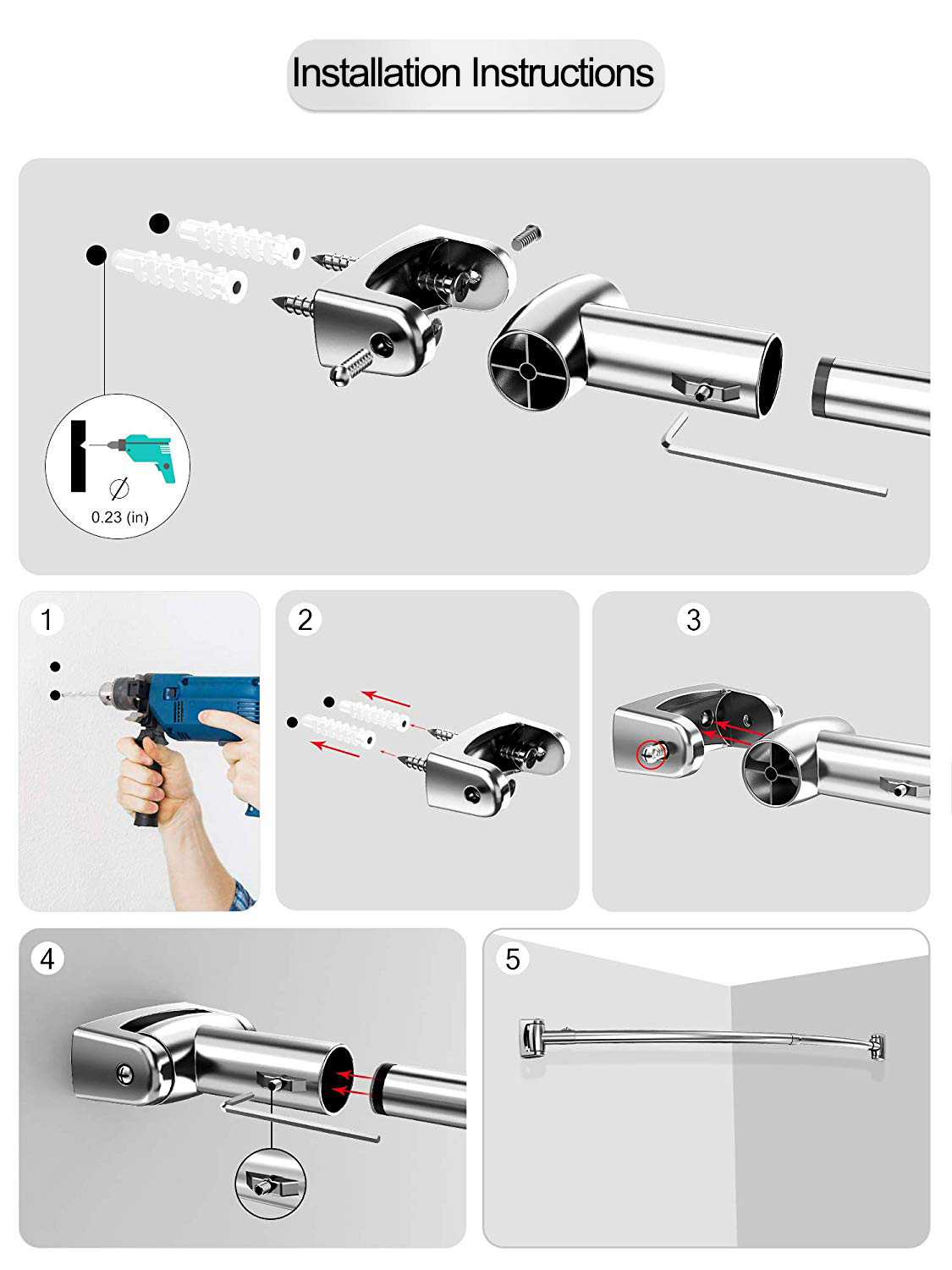 Installation Instructions

∅
0.23 (in)

1

2

3

4

5