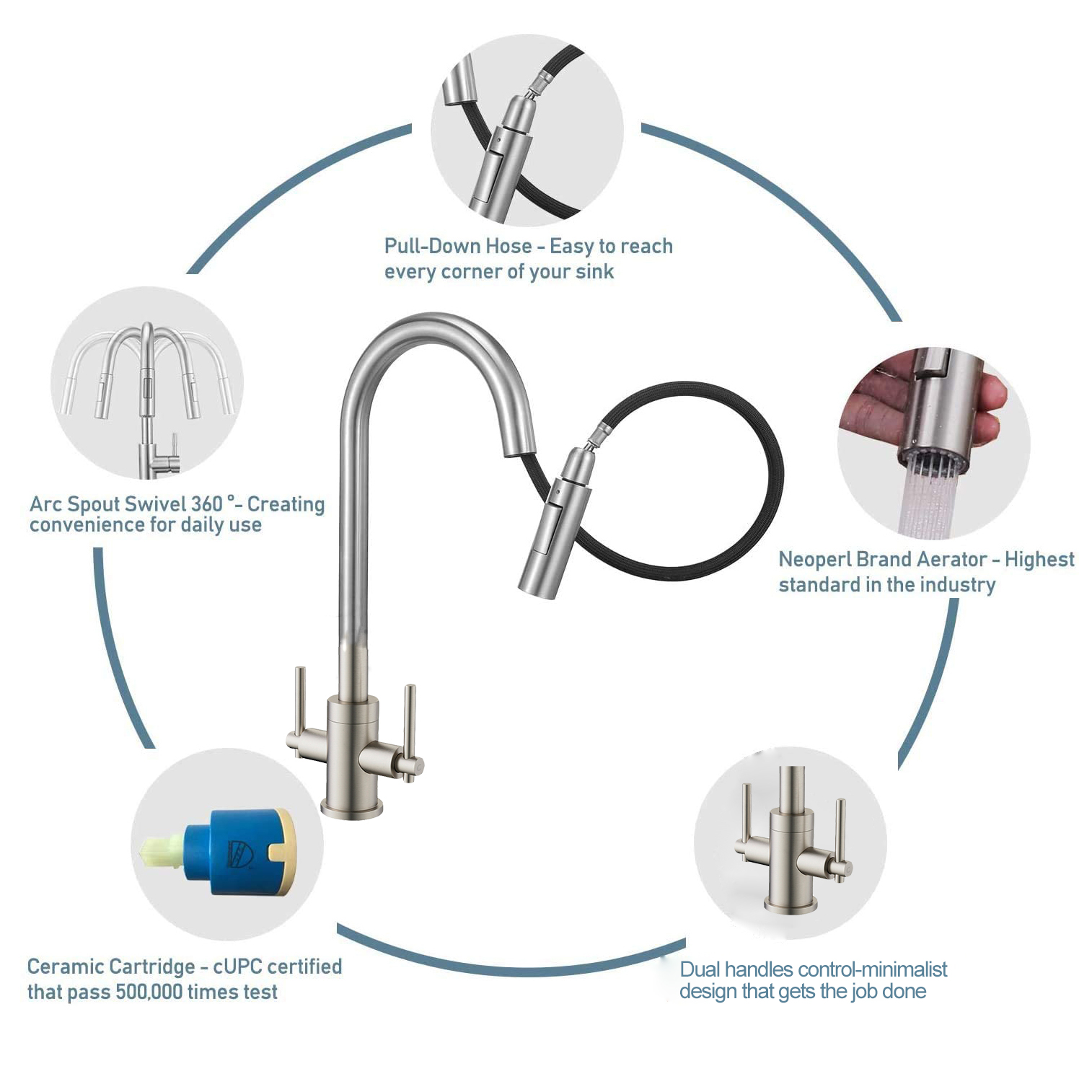 Pull-Down Hose - Easy to reach every corner of your sink

Arc Spout Swivel 360 °- Creating convenience for daily use

Neoperl Brand Aerator - Highest standard in the industry

Ceramic Cartridge - cUPC certified that pass 500,000 times test

Dual handles control-minimalist design that gets the job done