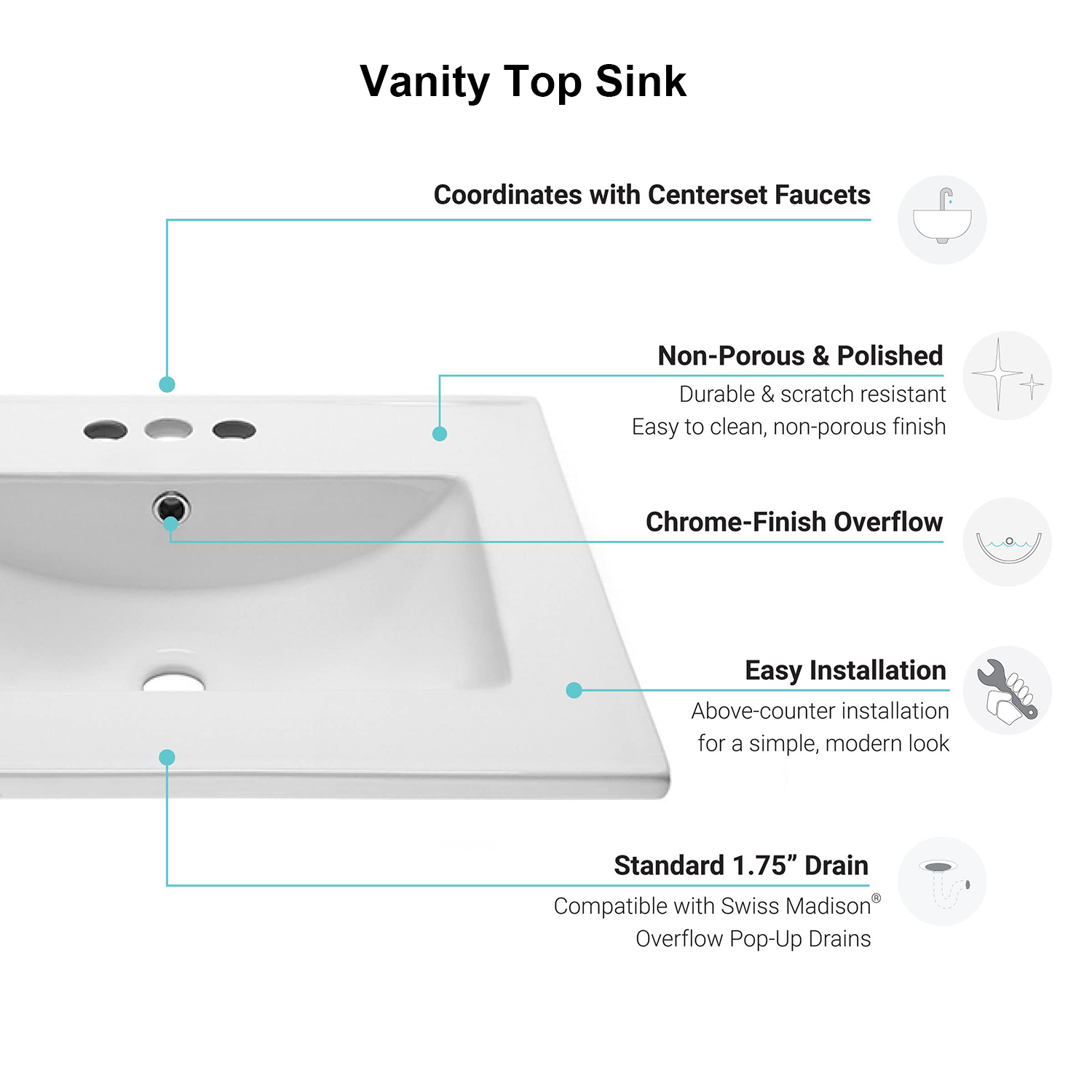 Vanity Top Sink

Coordinates with Centerset Faucets

Non-Porous & Polished
Durable & scratch resistant
Easy to clean, non-porous finish

Chrome-Finish Overflow

Easy Installation
Above-counter installation
for a simple, modern look

Standard 1.75” Drain
Compatible with Swiss Madison®
Overflow Pop-Up Drains