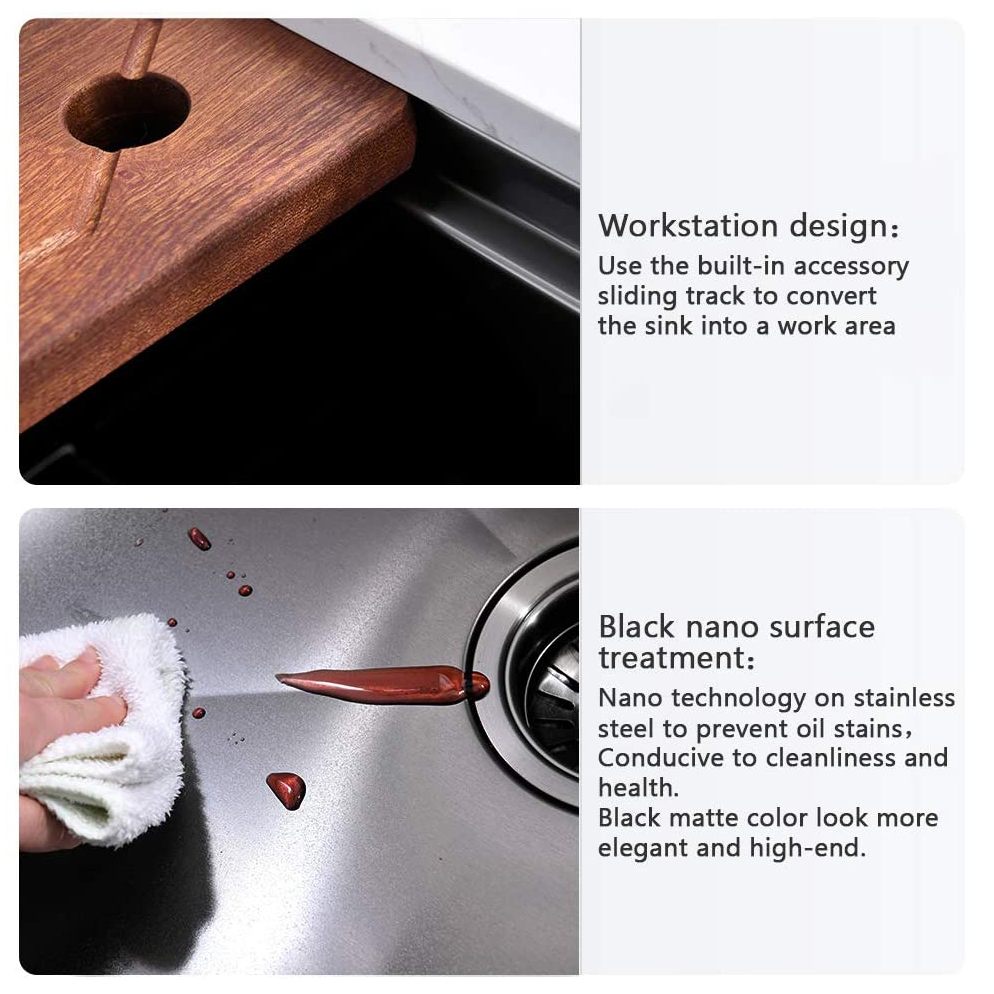 Workstation design:
Use the built-in accessory sliding track to convert the sink into a work area

Black nano surface treatment:
Nano technology on stainless steel to prevent oil stains,
Conducive to cleanliness and health.
Black matte color look more elegant and high-end.