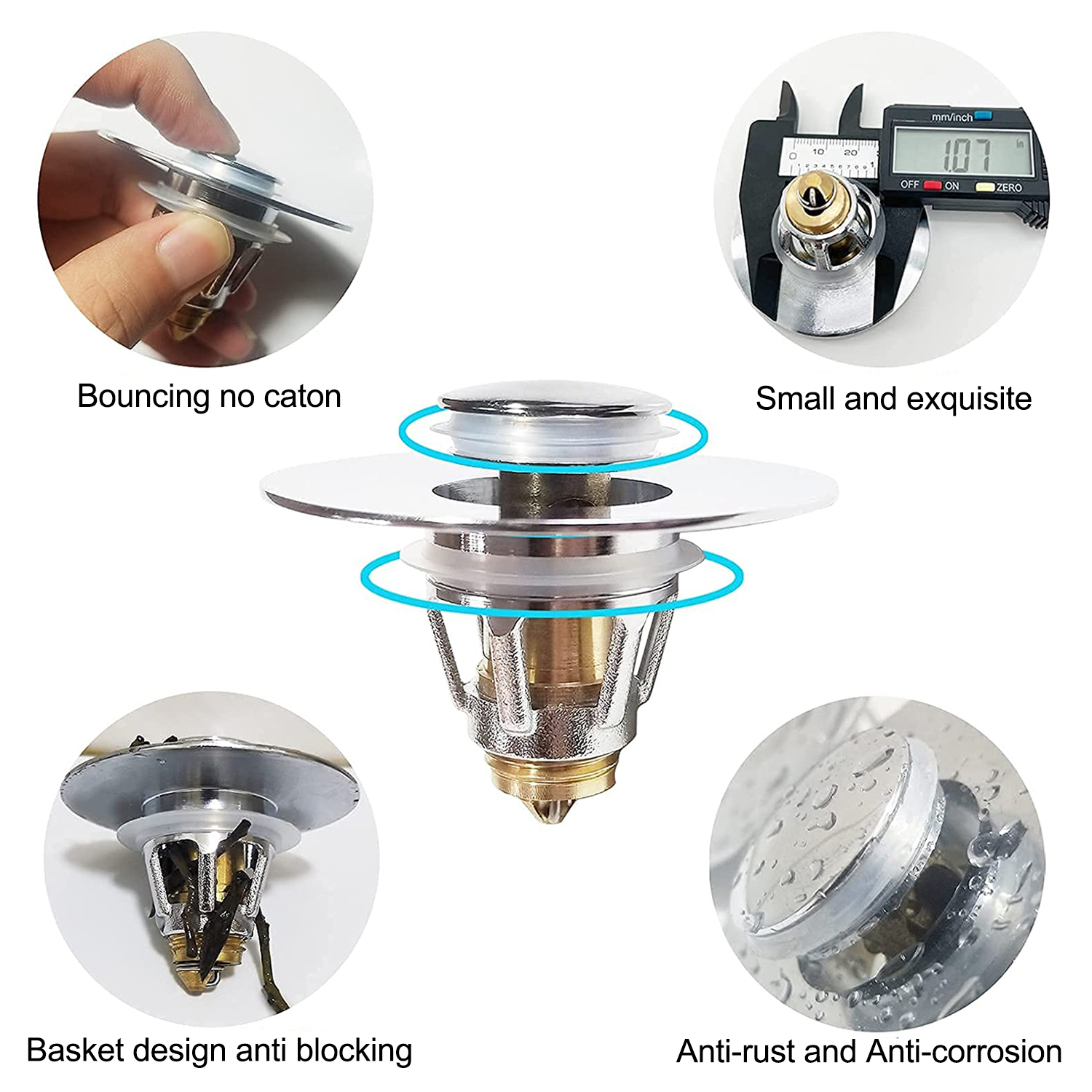 mm/inch
10 20
1.07 in
OFF ON ZERO

Bouncing no caton

Small and exquisite

Basket design anti blocking

Anti-rust and Anti-corrosion